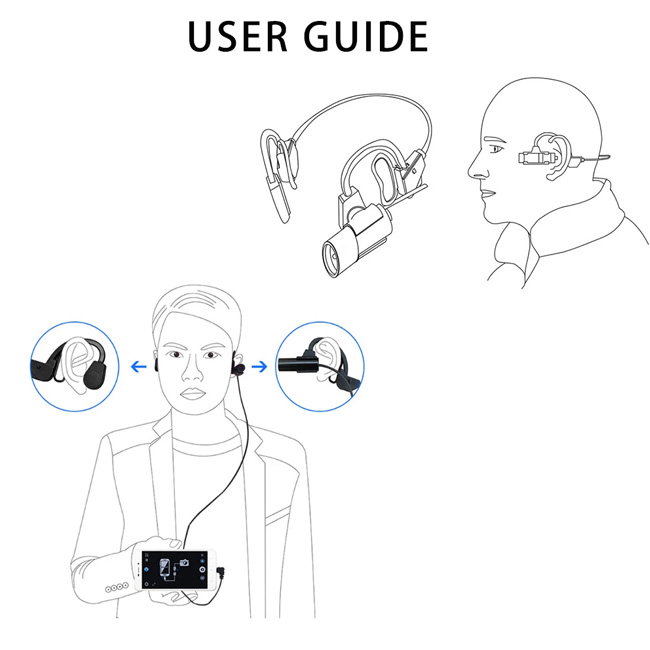 USER GUIDE