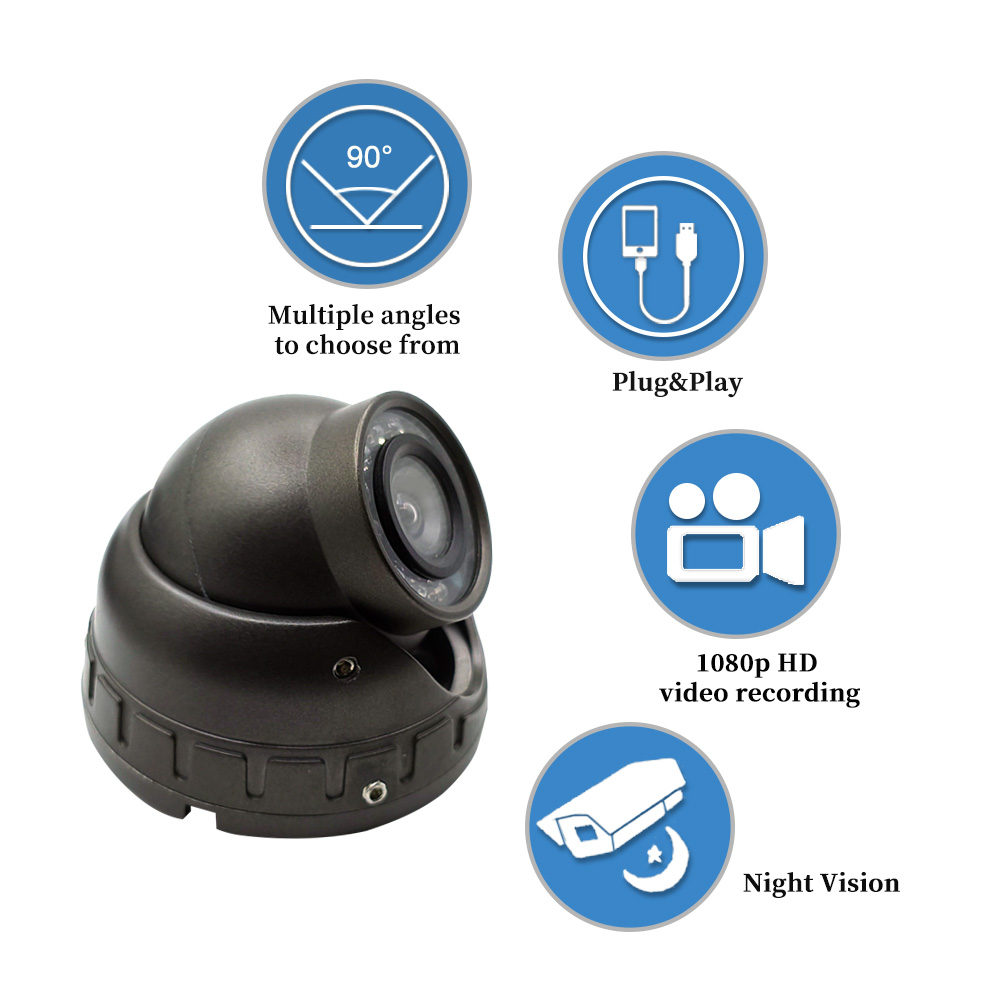 90°

Multiple angles to choose from

Plug&Play

1080p HD video recording

Night Vision